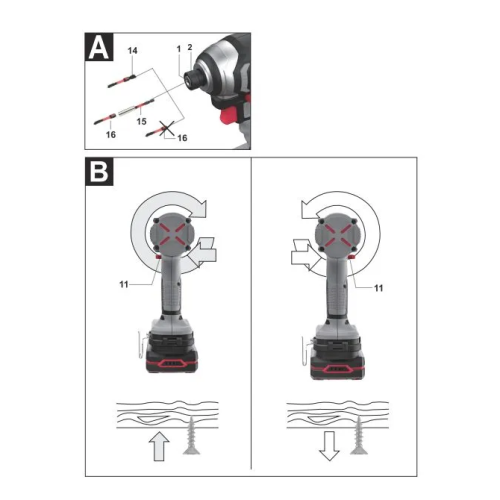 A
14
1
2
15
16
16

B
11
11