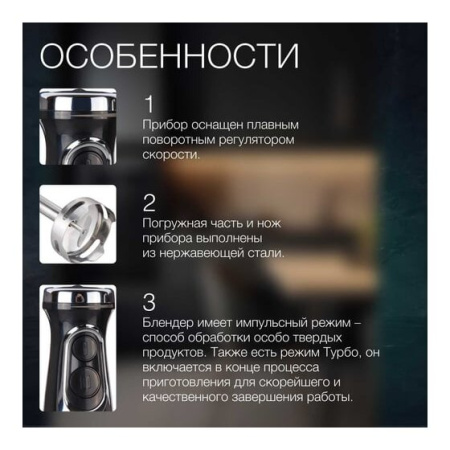 ОСОБЕННОСТИ

1
Прибор оснащен плавным поворотным регулятором скорости.

2
Погружная часть и нож прибора выполнены из нержавеющей стали.

3
Блендер имеет импульсный режим – способ обработки особо твердых продуктов. Также есть режим Турбо, он включается в конце процесса приготовления для скорейшего и качественного завершения работы.