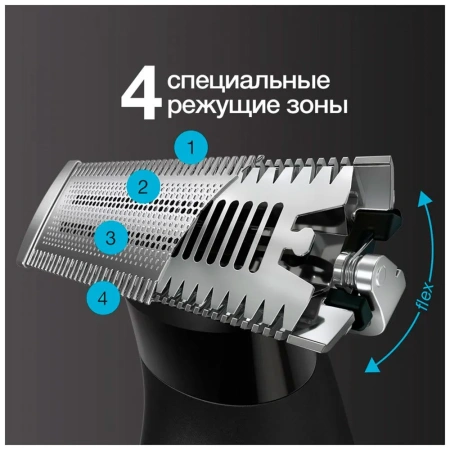 4 специальные режущие зоны

1

2

3

4

flex