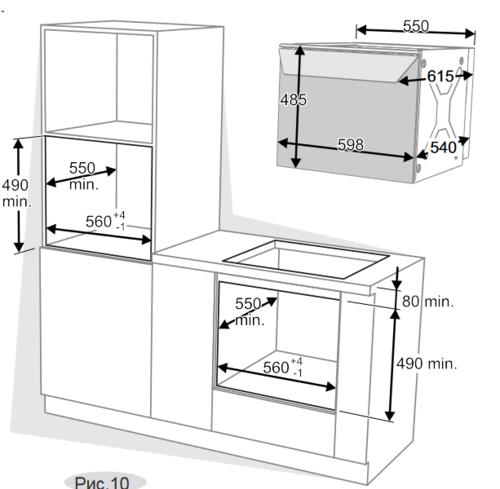 550
615
485
598
540
490 min.
550 min.
$560^{+4}_{-1}$
80 min.
550 min.
$560^{+4}_{-1}$
490 min.
Рис.10