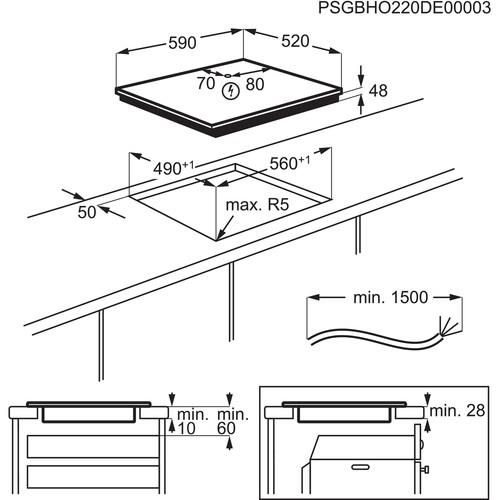 PSGBHO220DE00003

590
520
70
80
48
$490^{+1}$
$560^{+1}$
50
max. R5
min. 1500
min. 10
min. 60
min. 28