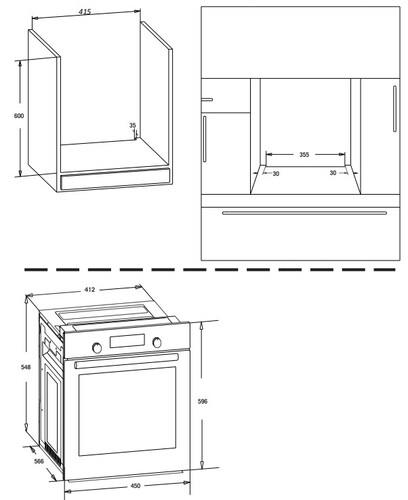 415
600
35
355
30
30
412
548
596
566
450